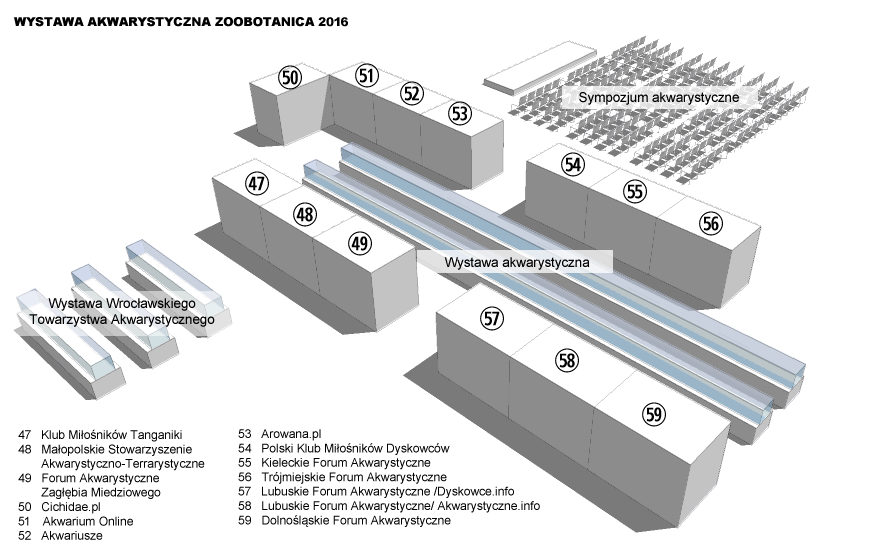 WYSTAWA AKWARYSTYCZNA ZOOBOTANICA 2016

50
51
52
53

Sympozjum akwarystyczne

54
55
56

47
48
49

Wystawa akwarystyczna

Wystawa Wrocławskiego Towarzystwa Akwarystycznego

57
58
59

47 Klub Miłośników Tanganiki
48 Małopolskie Stowarzyszenie Akwarystyczno-Terrarystyczne
49 Forum Akwarystyczne Zagłębia Miedziowego
50 Cichidae.pl
51 Akwarium Online
52 Akwariusze

53 Arowana.pl
54 Polski Klub Miłośników Dyskowców
55 Kieleckie Forum Akwarystyczne
56 Trójmiejskie Forum Akwarystyczne
57 Lubuskie Forum Akwarystyczne /Dyskowce.info
58 Lubuskie Forum Akwarystyczne/ Akwarystyczne.info
59 Dolnośląskie Forum Akwarystyczne